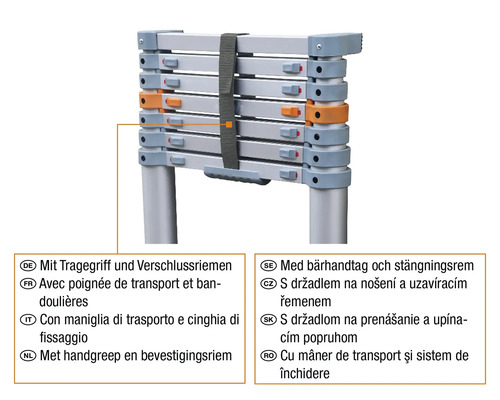 DE Mit Tragegriff und Verschlussriemen
FR Avec poignée de transport et bandoulières
IT Con maniglia di trasporto e cinghia di fissaggio
NL Met handgreep en bevestigingsriem

SE Med bärhandtag och stängningsrem
CZ S držadlem na nošení a uzavíracím řemenem
SK S držadlom na prenášanie a upínacím popruhom
RO Cu mâner de transport şi sistem de închidere