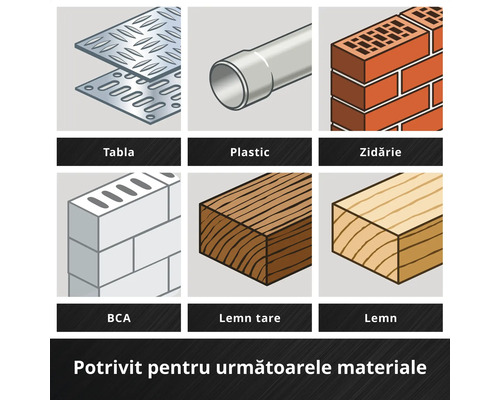 Tabla

Plastic

Zidărie

BCA

Lemn tare

Lemn

Potrivit pentru următoarele materiale