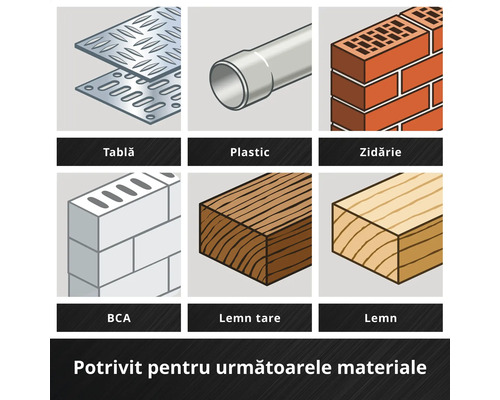 Tablă

Plastic

Zidărie

BCA

Lemn tare

Lemn

Potrivit pentru următoarele materiale