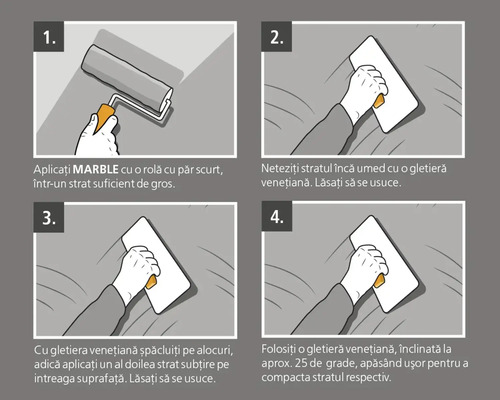 1.

Aplicați **MARBLE** cu o rolă cu păr scurt, într-un strat suficient de gros.

2.

Neteziți stratul încă umed cu o gletieră venețiană. Lăsați să se usuce.

3.

Cu gletiera venețiană șpăcluiți pe alocuri, adică aplicați un al doilea strat subțire pe intreaga suprafață. Lăsați să se usuce.

4.

Folosiți o gletieră venețiană, înclinată la aprox. 25 de grade, apăsând ușor pentru a compacta stratul respectiv.