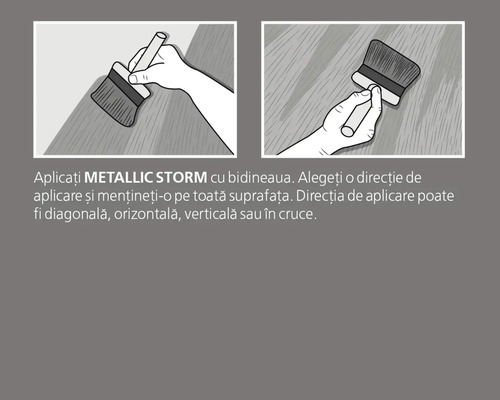 Aplicați METALLIC STORM cu bidineaua. Alegeți o direcție de aplicare și mențineți-o pe toată suprafața. Direcția de aplicare poate fi diagonală, orizontală, verticală sau în cruce.