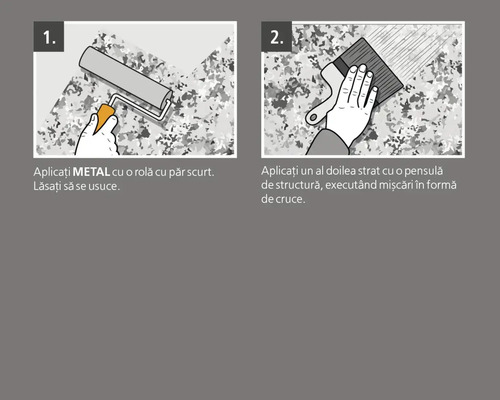 1.

Aplicați METAL cu o rolă cu păr scurt. Lăsați să se usuce.

2.

Aplicați un al doilea strat cu o pensulă de structură, executând mișcări în formă de cruce.