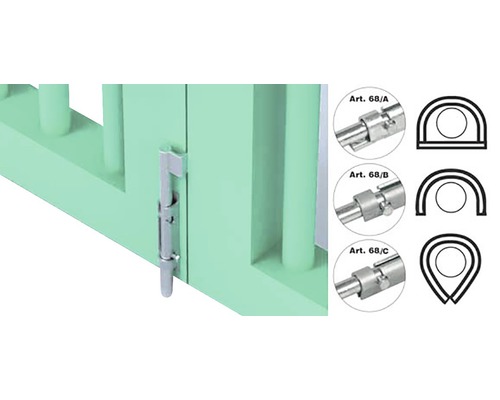 Art. 68/A

Art. 68/B

Art. 68/C