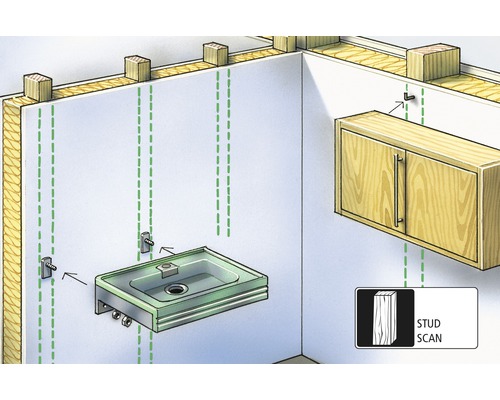 STUD
SCAN