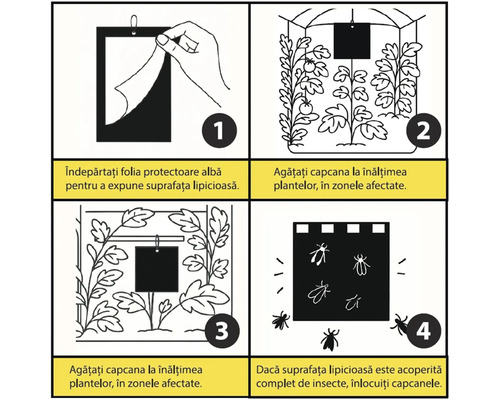 1

Îndepărtați folia protectoare albă pentru a expune suprafața lipicioasă.

2

Agățați capcana la înălțimea plantelor, în zonele afectate.

3

Agățați capcana la înălțimea plantelor, în zonele afectate.

4

Dacă suprafața lipicioasă este acoperită complet de insecte, înlocuiți capcanele.