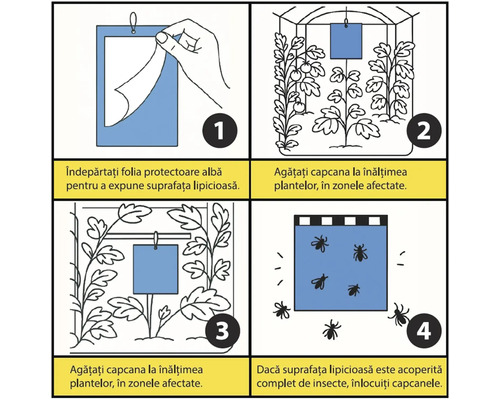 1

Îndepărtați folia protectoare albă pentru a expune suprafața lipicioasă.

2

Agățați capcana la înălțimea plantelor, în zonele afectate.

3

Agățați capcana la înălțimea plantelor, în zonele afectate.

4

Dacă suprafața lipicioasă este acoperită complet de insecte, înlocuiți capcanele.