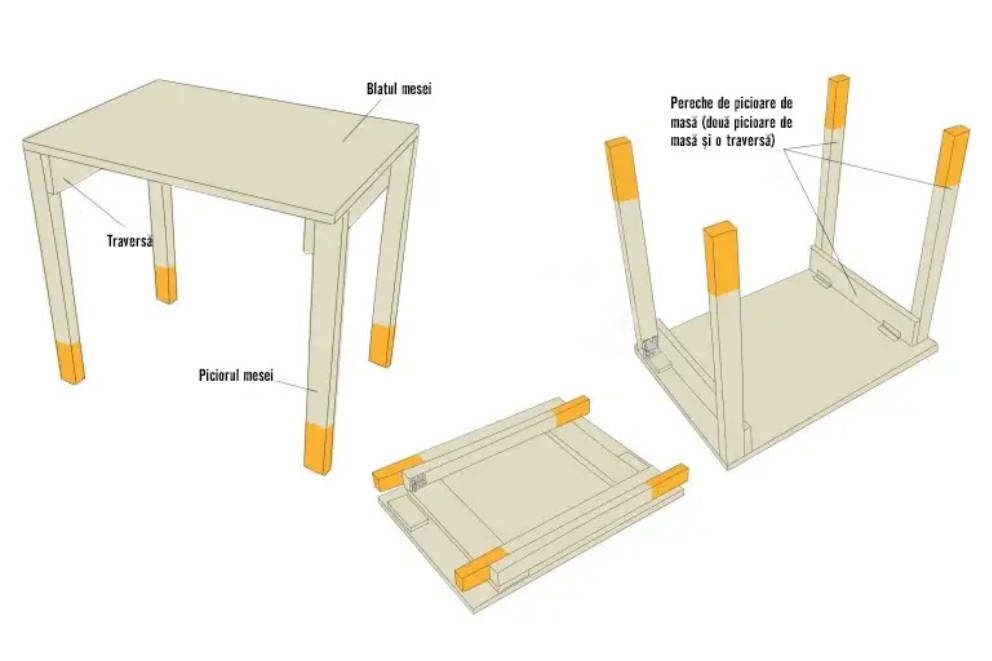 Blatul mesei

Traversă

Piciorul mesei

Pereche de picioare de masă (două picioare de masă și o traversă)