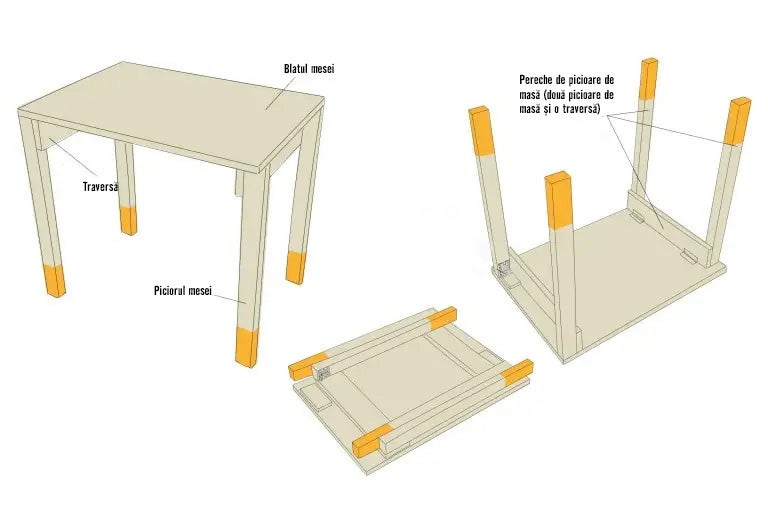 Blatul mesei

Traversă

Piciorul mesei

Pereche de picioare de masă (două picioare de masă și o traversă)