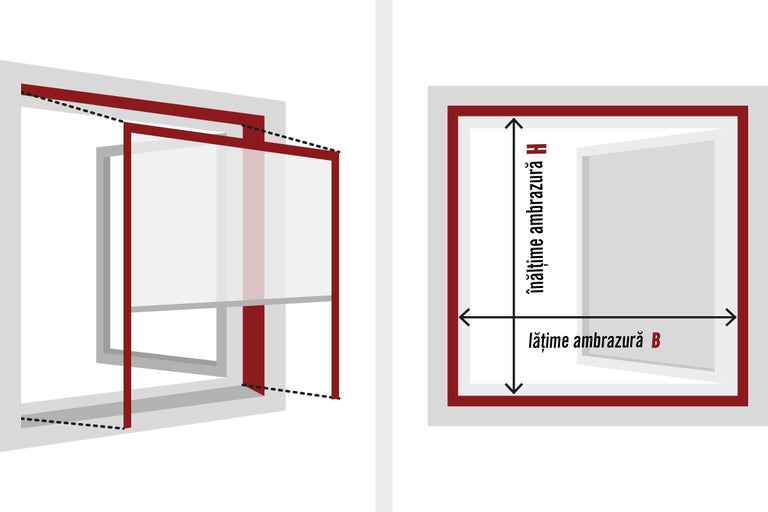 înălțime ambrazură H

lățime ambrazură B