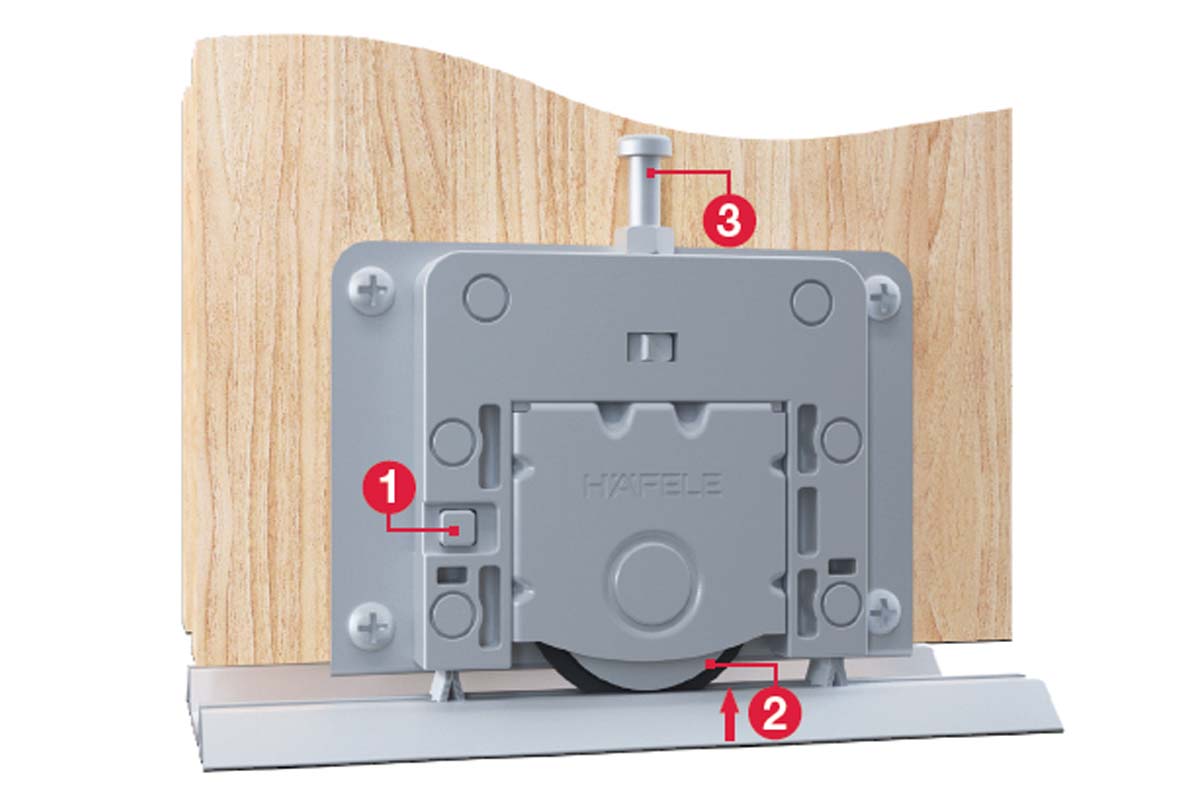 3

HÄFELE

1

2