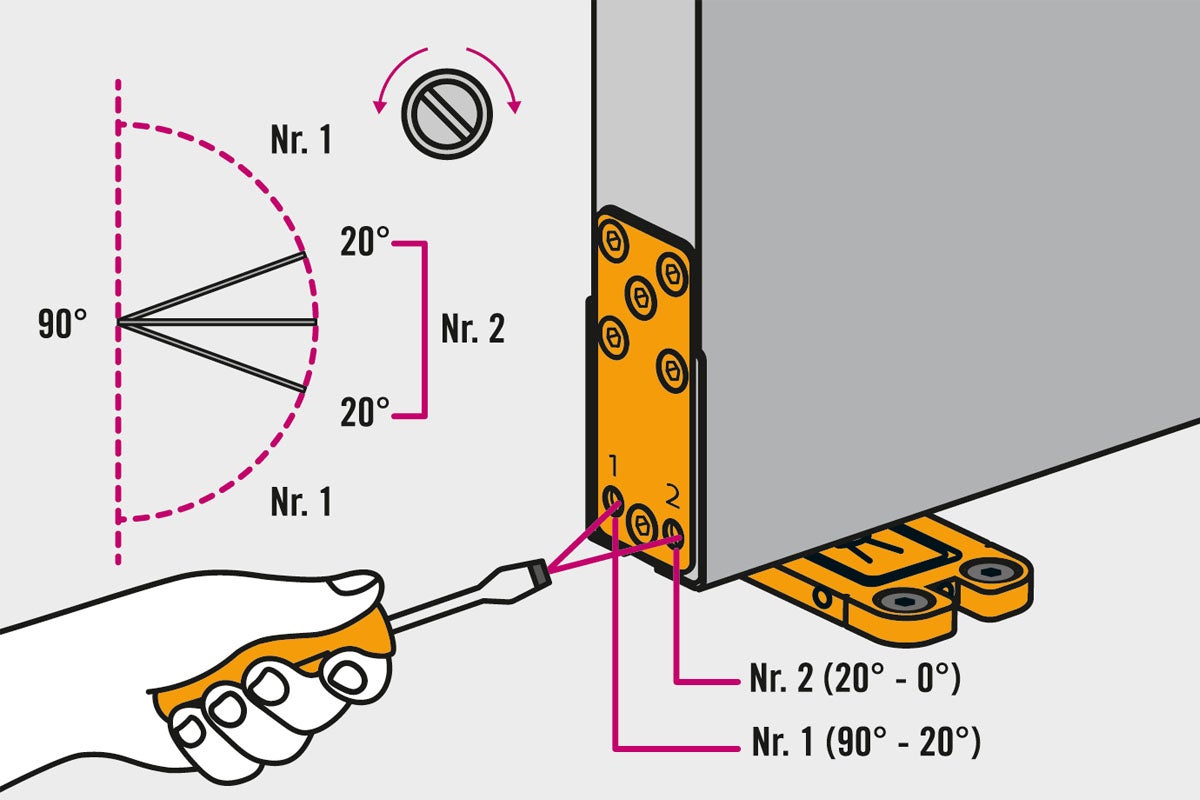 Nr. 1

20°

90°

Nr. 2

20°

Nr. 1

1

2

Nr. 2 (20° - 0°)

Nr. 1 (90° - 20°)