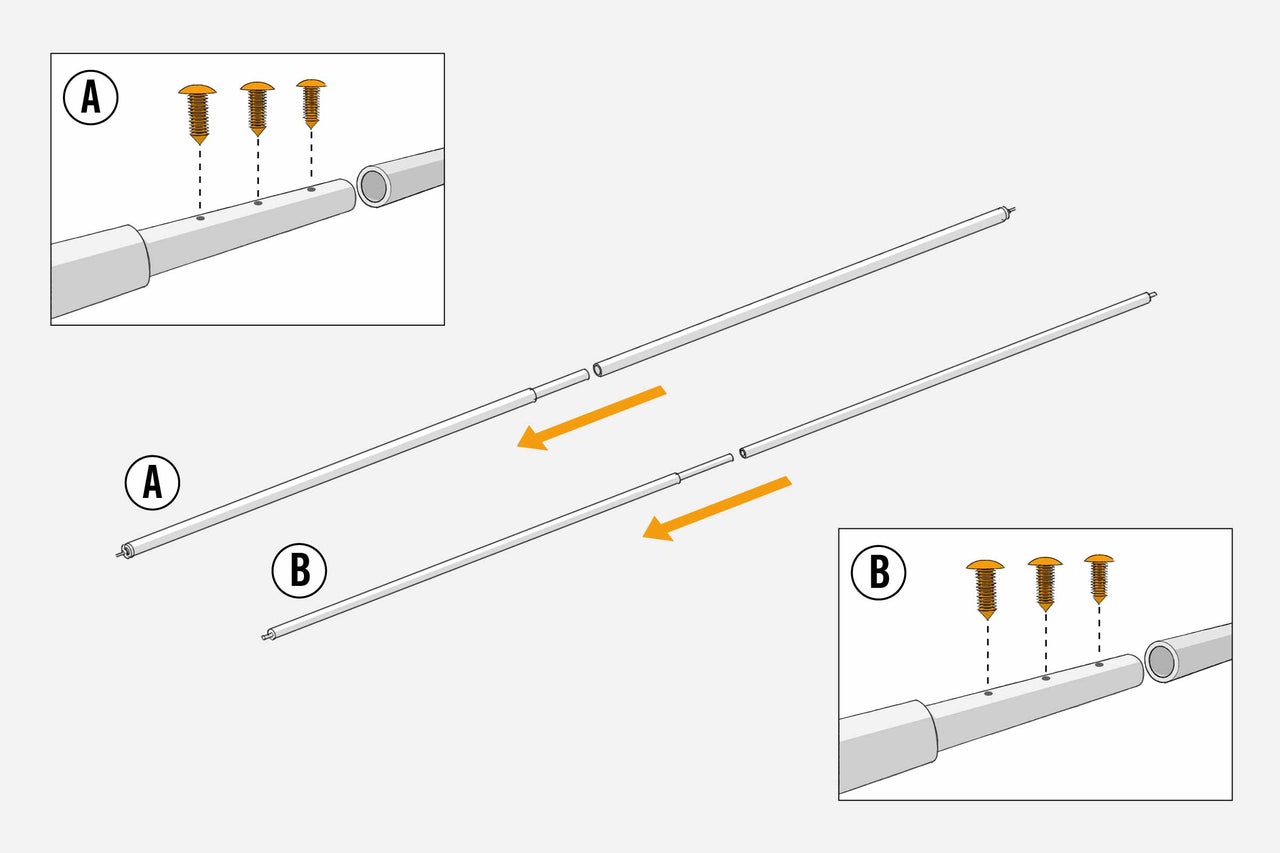 A

A

B

B