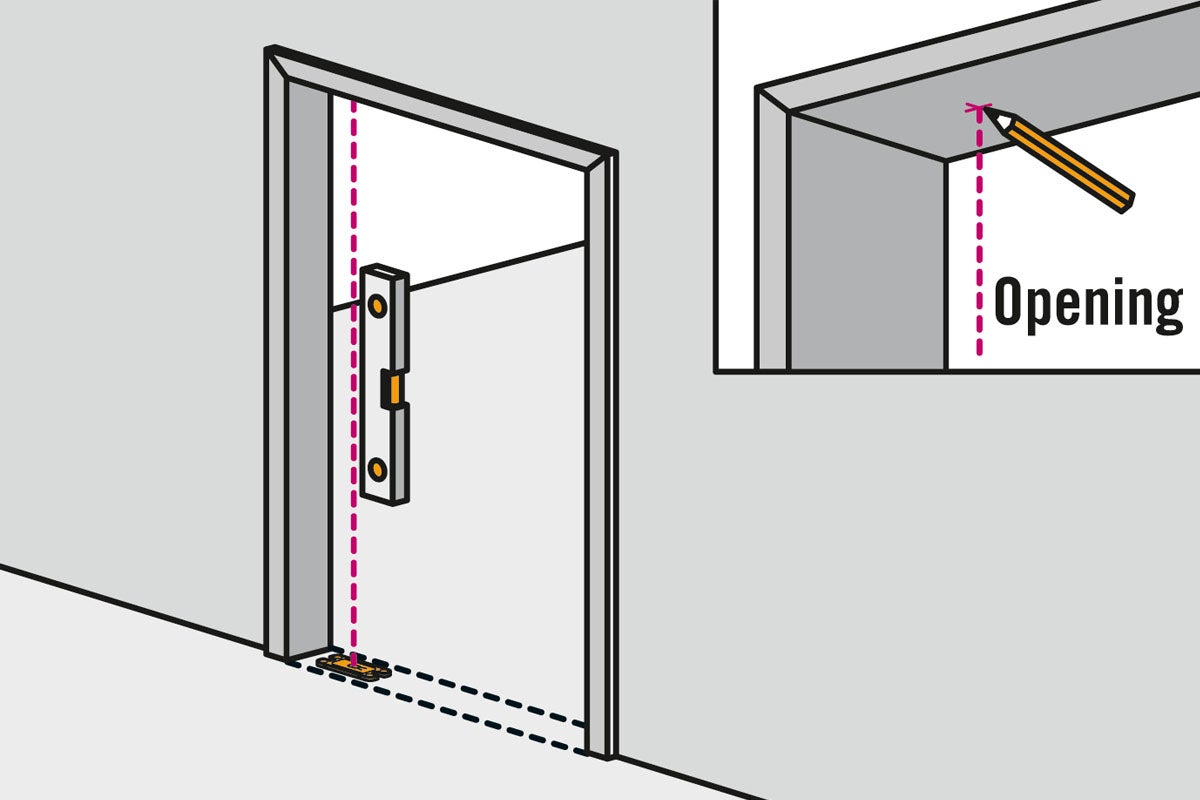 Opening