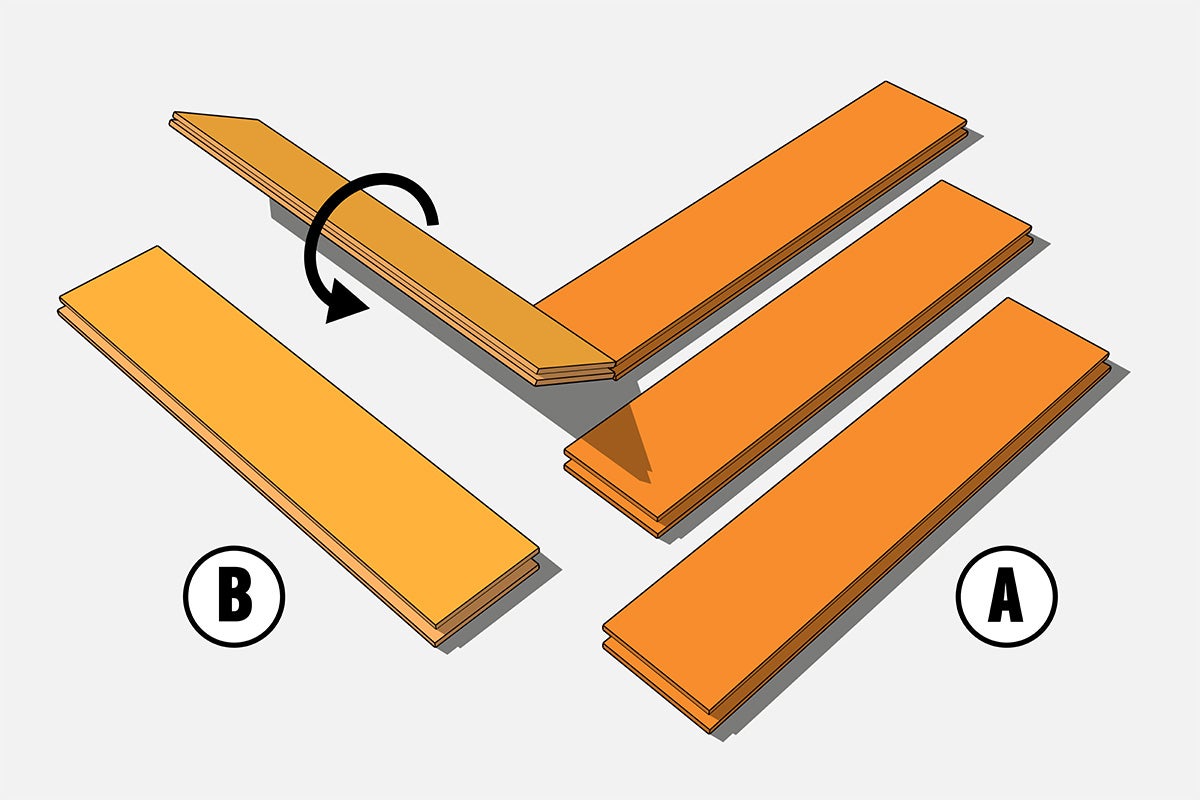 B

A