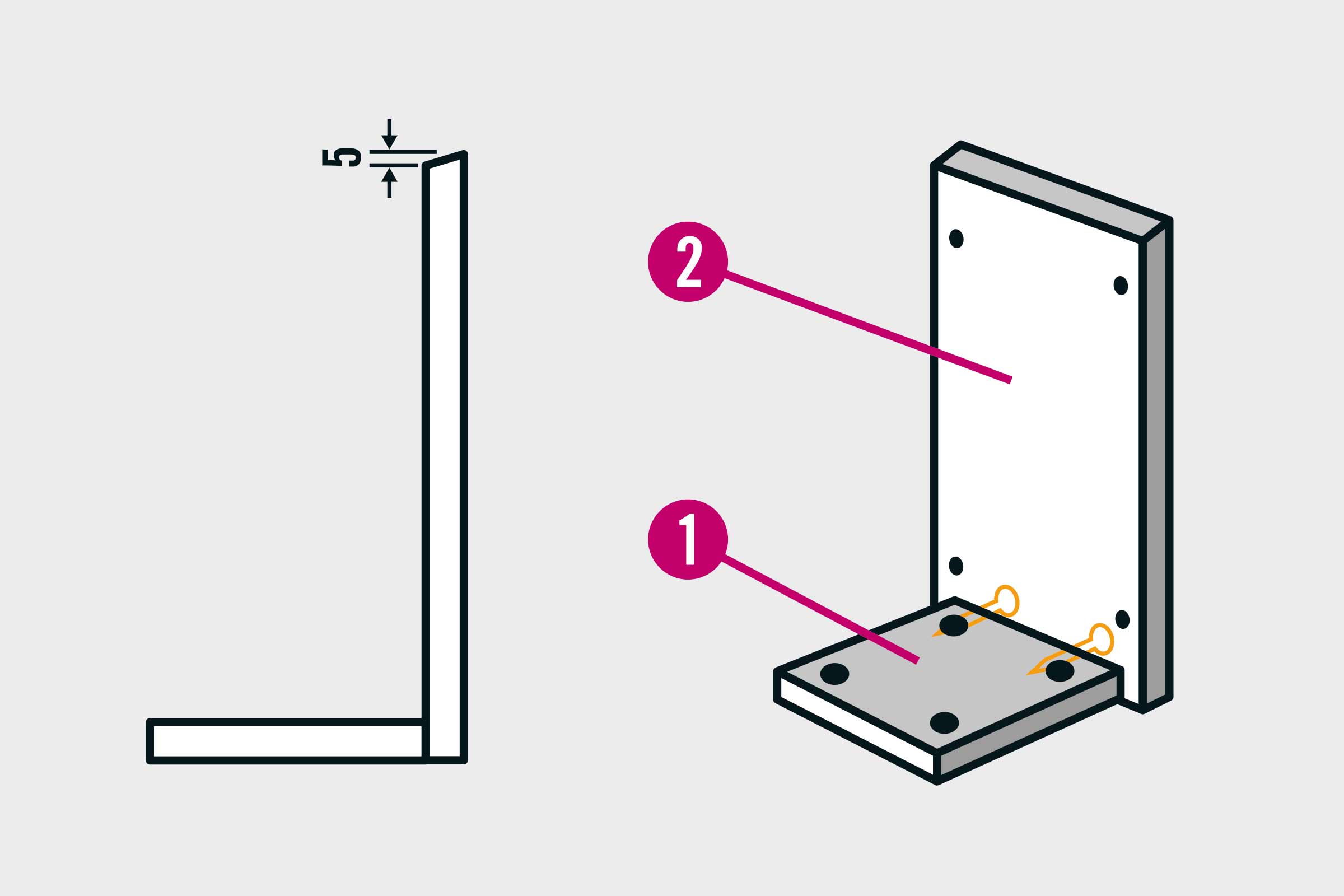 5

2

1