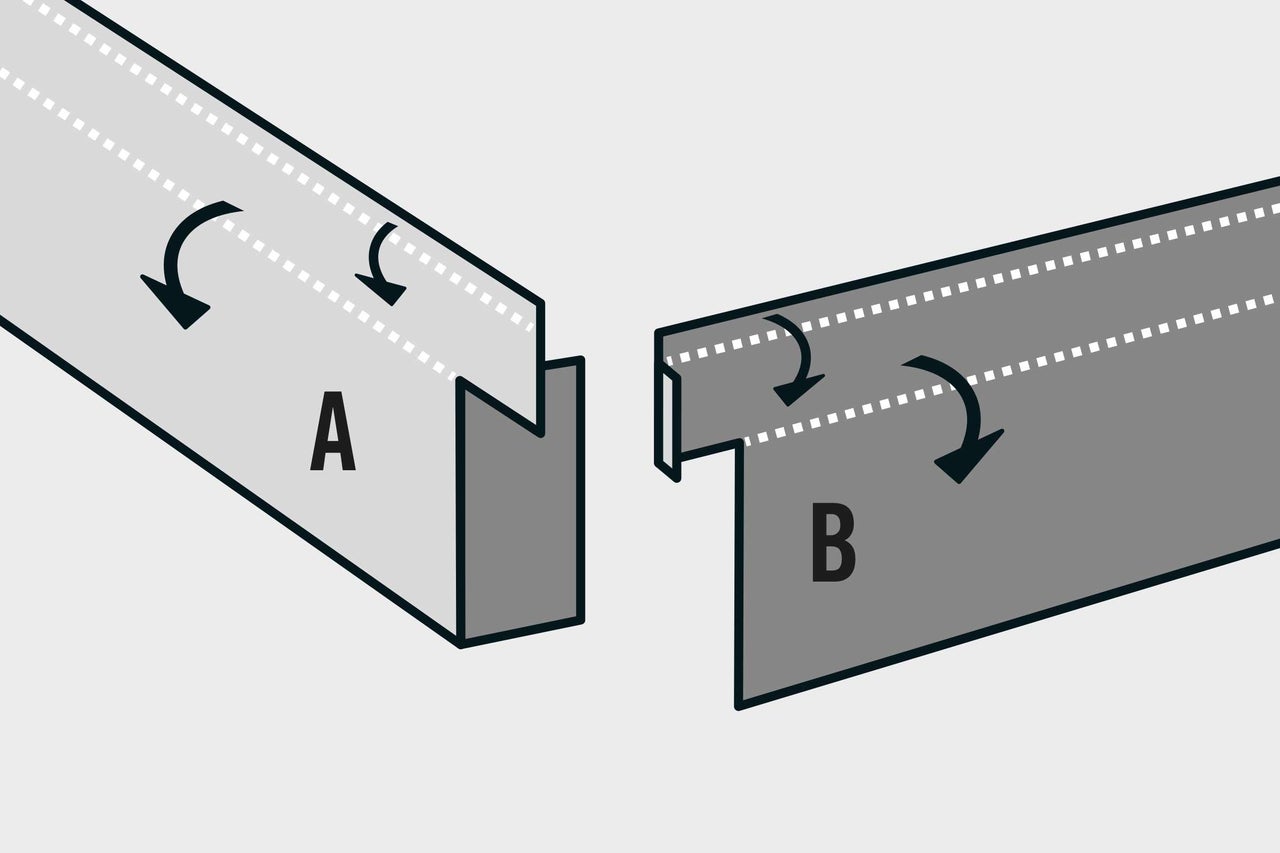 A

B