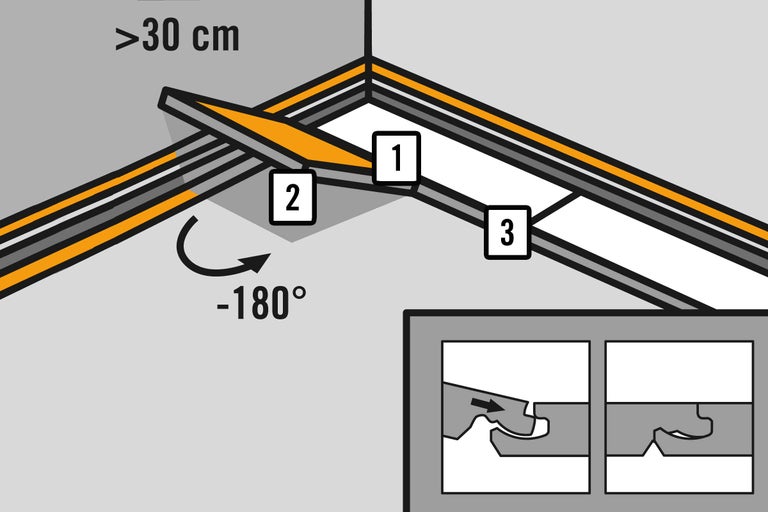 >30 cm

1

2

3

-180°