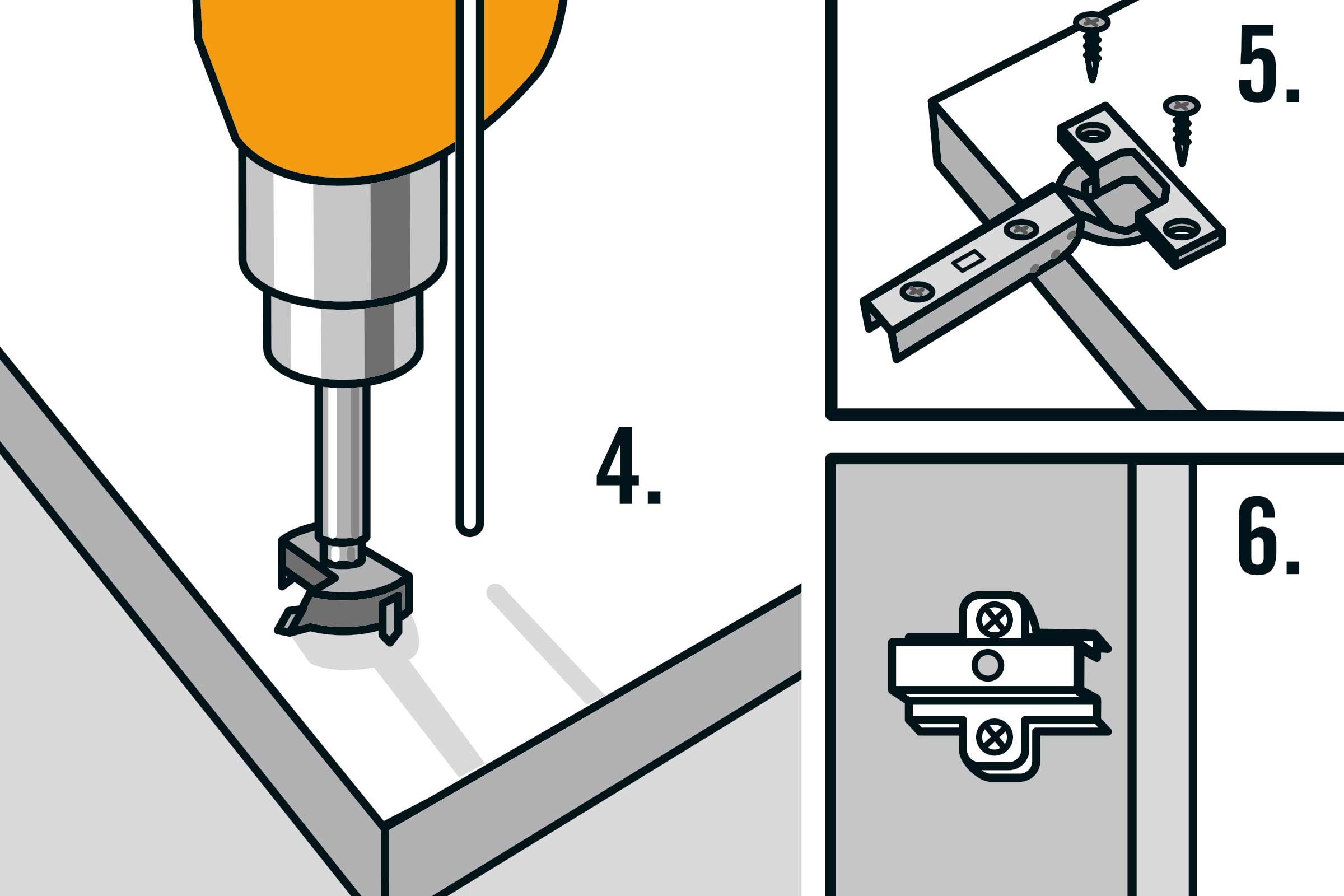 4.

5.

6.